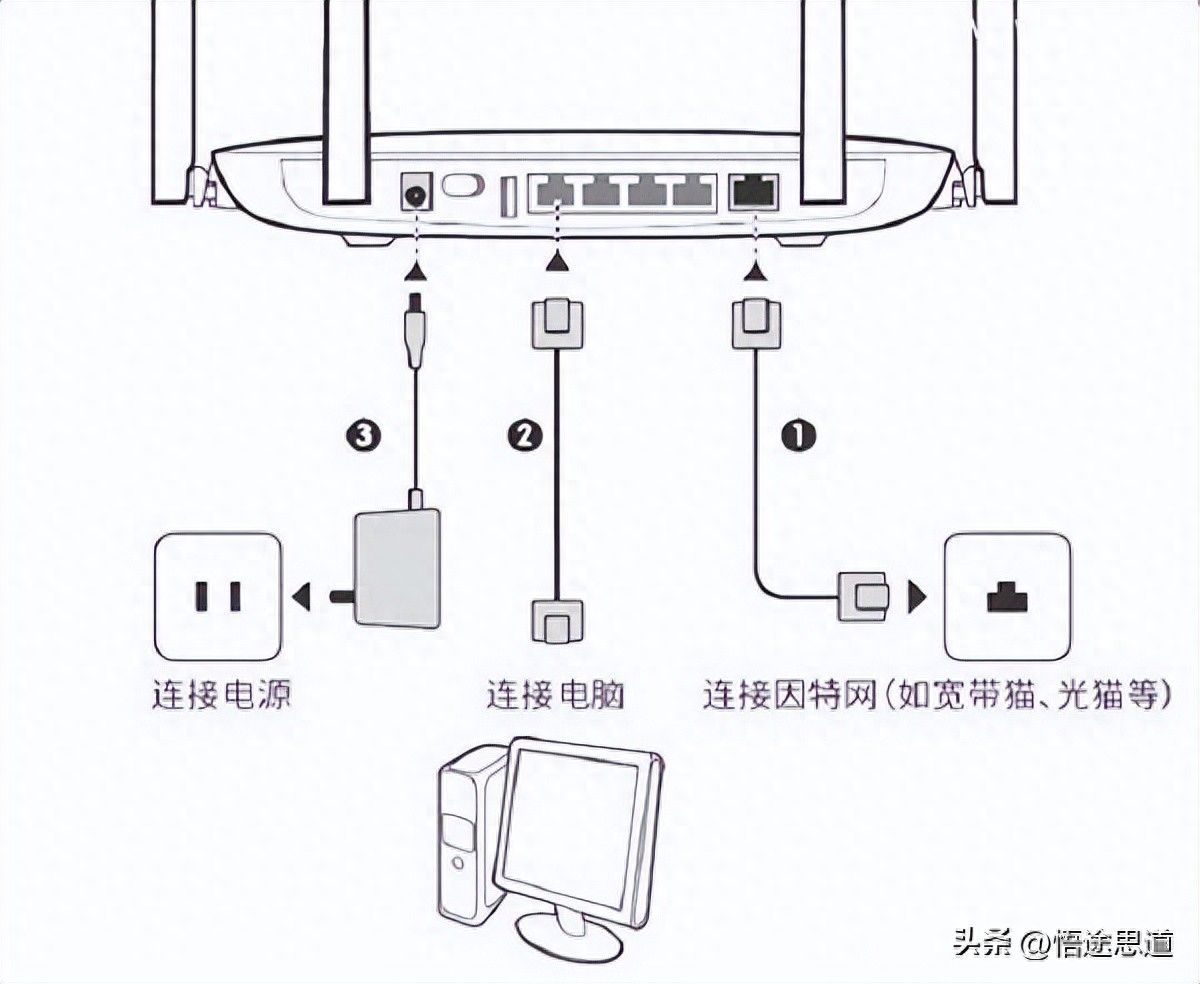 ❸

❷

❶

连接电源

连接电脑

连接因特网(如宽带猫、光猫等)

头条 @悟途思道