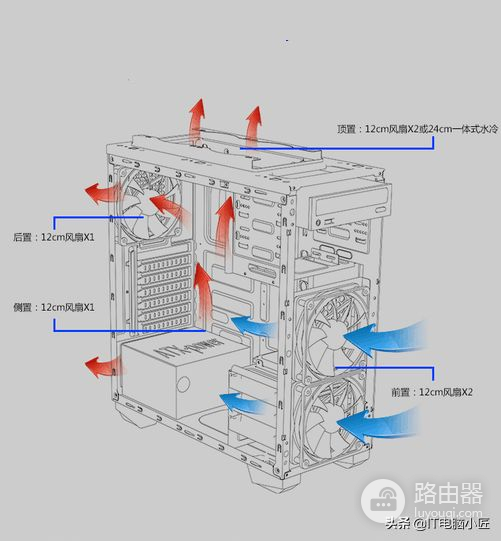 顶置：12cm风扇X2或24cm一体式水冷

后置：12cm风扇X1

侧置：12cm风扇X1

ATX power

前置：12cm风扇X2

路由器
luyouqi.com

头条 @IT电脑小匠