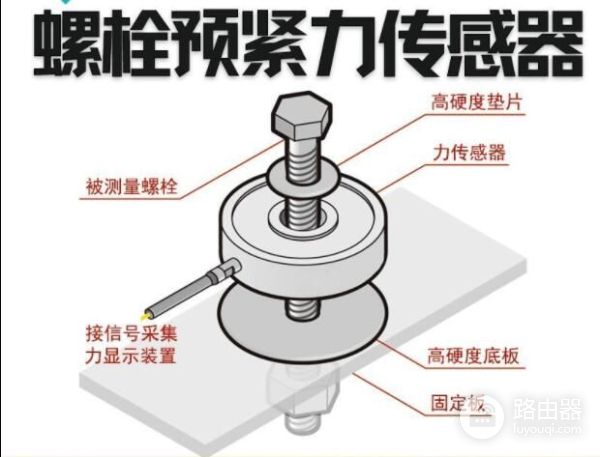 螺栓预紧力传感器

高硬度垫片

力传感器

被测量螺栓

接信号采集
力显示装置

高硬度底板

固定板

路由器
luyouqi.com