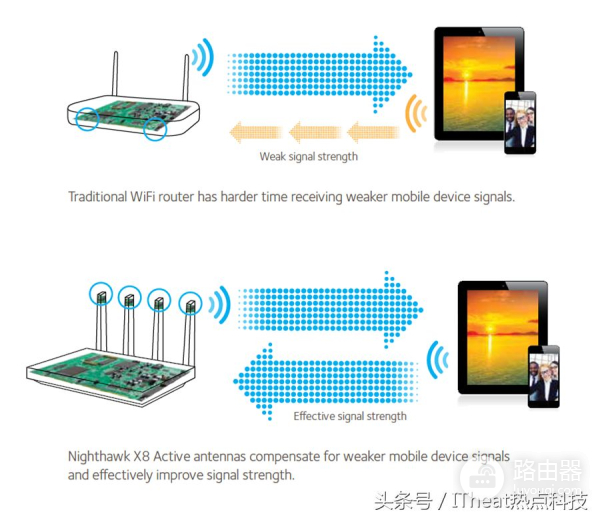 Weak signal strength

Traditional WiFi router has harder time receiving weaker mobile device signals.

Effective signal strength

Nighthawk X8 Active antennas compensate for weaker mobile device signals and effectively improve signal strength.

路由器
luyouqi.com

头条号 / ITheat热点科技