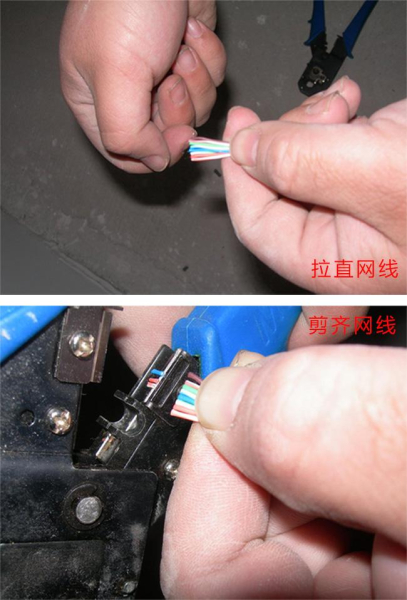 拉直网线

剪齐网线