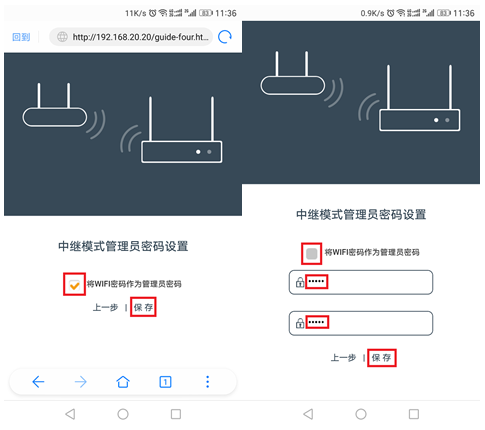 11K/s 11:36

回到 http://192.168.20.20/guide-four.ht...

中继模式管理员密码设置

将WIFI密码作为管理员密码

上一步 | 保 存

1

0.9K/s 11:36

中继模式管理员密码设置

将WIFI密码作为管理员密码

•••••

•••••

上一步 | 保 存