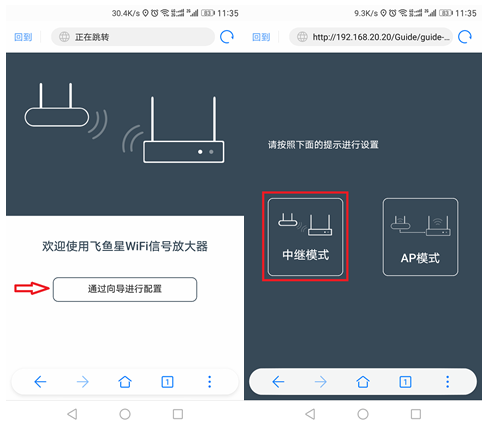 30.4K/s 11:35

回到 正在跳转

欢迎使用飞鱼星WiFi信号放大器

通过向导进行配置

1

9.3K/s 11:35

回到 http://192.168.20.20/Guide/guide-...

请按照下面的提示进行设置

中继模式

AP模式

1