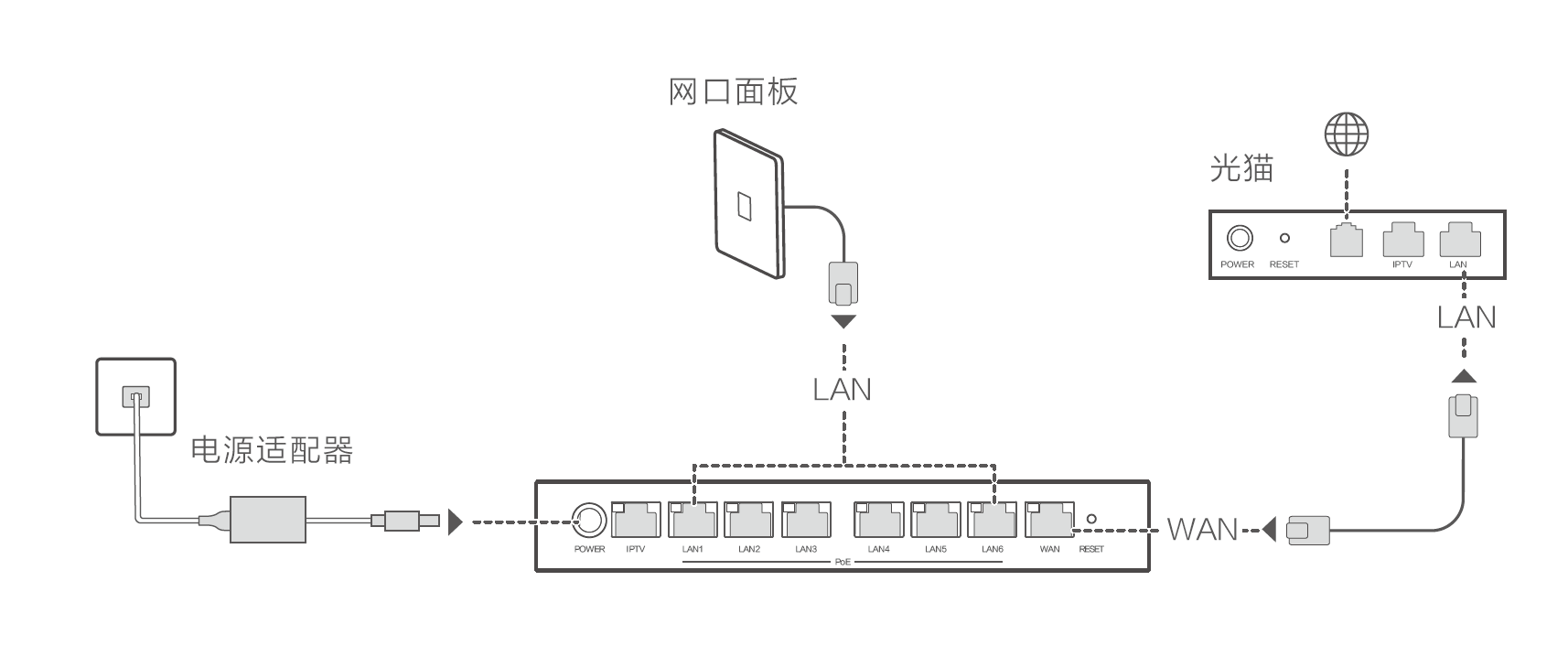 网口面板

光猫

POWER RESET IPTV LAN

LAN

LAN

电源适配器

POWER IPTV LAN1 LAN2 LAN3 LAN4 LAN5 LAN6 WAN RESET

PoE

WAN