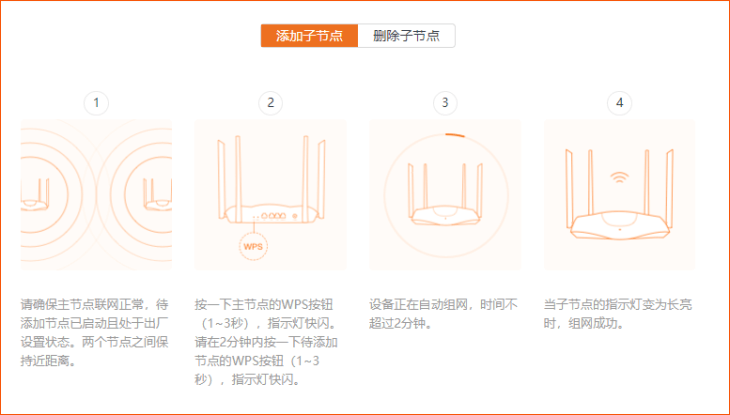 添加子节点 删除子节点

1

请确保主节点联网正常，待添加节点已启动且处于出厂设置状态。两个节点之间保持近距离。

2

WPS

按一下主节点的WPS按钮（1~3秒），指示灯快闪。请在2分钟内按一下待添加节点的WPS按钮（1~3秒），指示灯快闪。

3

设备正在自动组网，时间不超过2分钟。

4

当子节点的指示灯变为长亮时，组网成功。