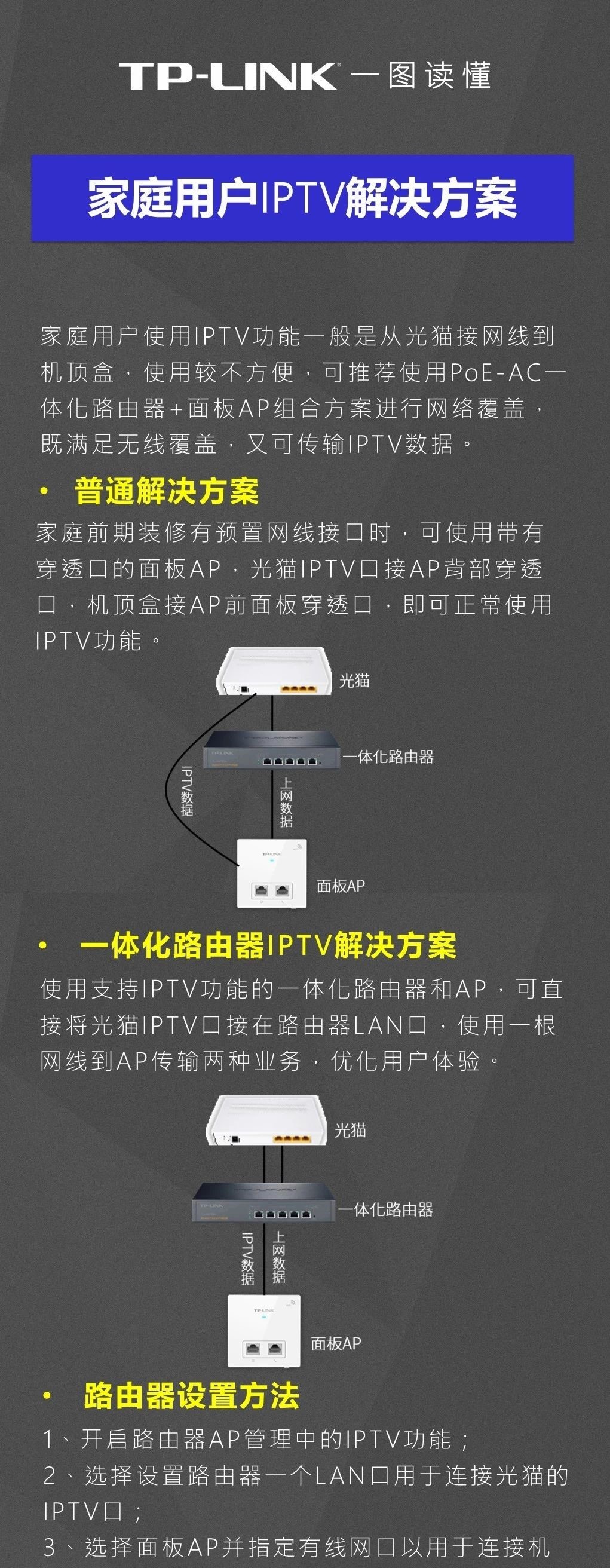 TP-LINK 一图读懂

家庭用户IPTV解决方案

家庭用户使用IPTV功能一般是从光猫接网线到机顶盒，使用较不方便，可推荐使用PoE-AC一体化路由器+面板AP组合方案进行网络覆盖，既满足无线覆盖，又可传输IPTV数据。

• 普通解决方案

家庭前期装修有预置网线接口时，可使用带有穿透口的面板AP，光猫IPTV口接AP背部穿透口，机顶盒接AP前面板穿透口，即可正常使用IPTV功能。

光猫
一体化路由器
IPTV数据
上网数据
面板AP

• 一体化路由器IPTV解决方案

使用支持IPTV功能的一体化路由器和AP，可直接将光猫IPTV口接在路由器LAN口，使用一根网线到AP传输两种业务，优化用户体验。

光猫
一体化路由器
IPTV数据
上网数据
面板AP

• 路由器设置方法

1、开启路由器AP管理中的IPTV功能；
2、选择设置路由器一个LAN口用于连接光猫的IPTV口；
3、选择面板AP并指定有线网口以用于连接机