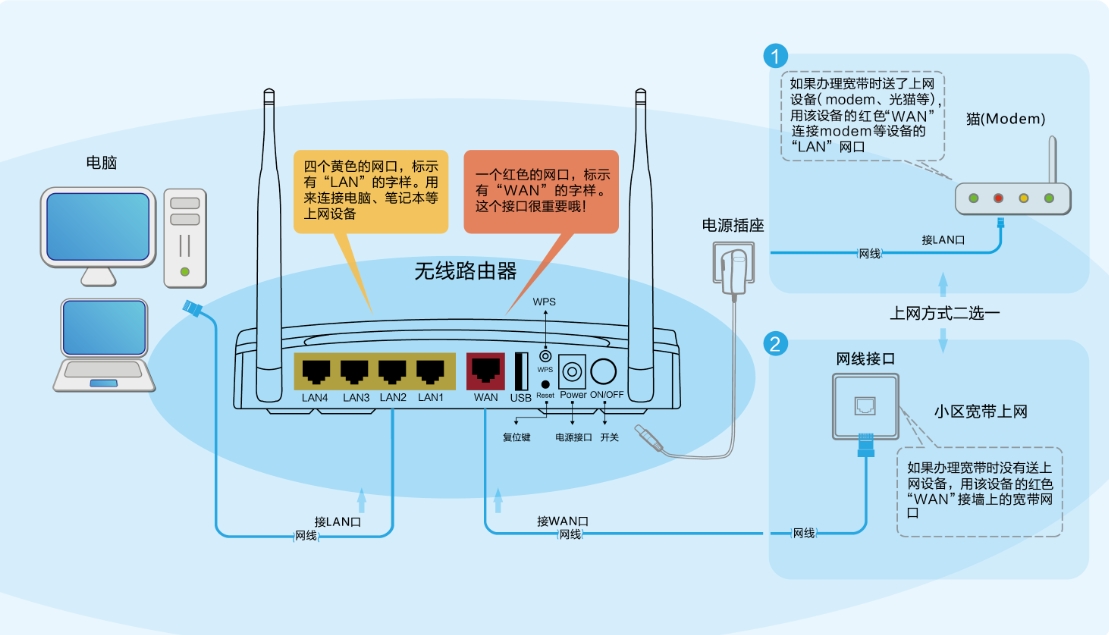 电脑

四个黄色的网口，标示有“LAN”的字样。用来连接电脑、笔记本等上网设备

一个红色的网口，标示有“WAN”的字样。这个接口很重要哦！

无线路由器

WPS

WPS

LAN4 LAN3 LAN2 LAN1 WAN USB Reset Power ON/OFF

复位键 电源接口 开关

电源插座

接LAN口
网线

接WAN口
网线

网线

1

如果办理宽带时送了上网设备（modem、光猫等），用该设备的红色“WAN”连接modem等设备的“LAN”网口

猫(Modem)

接LAN口
网线

上网方式二选一

2

网线接口

小区宽带上网

如果办理宽带时没有送上网设备，用该设备的红色“WAN”接墙上的宽带网口