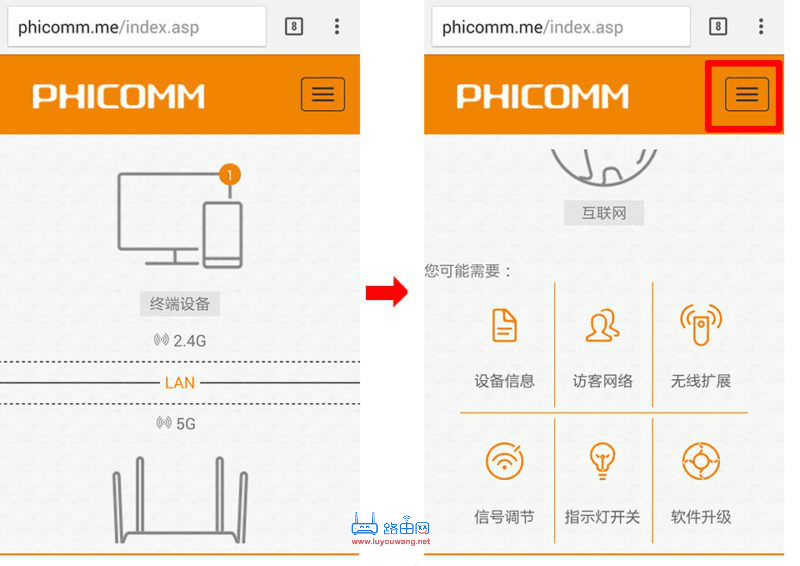 phicomm.me/index.asp

8

PHICOMM

1

终端设备

2.4G

LAN

5G

phicomm.me/index.asp

8

PHICOMM

互联网

您可能需要：

设备信息

访客网络

无线扩展

信号调节

指示灯开关

软件升级

路由网
www.luyouwang.net