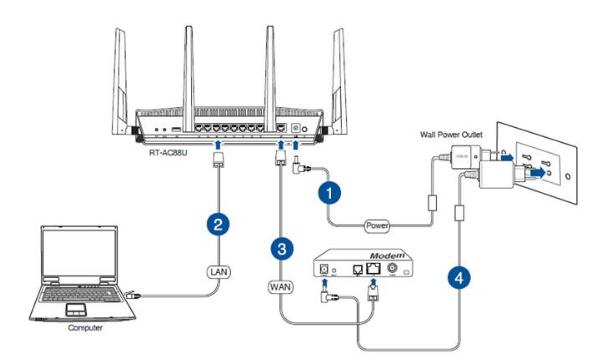 Wall Power Outlet

RT-AC88U

1

Power

2

LAN

3

WAN

Modem

4

Computer