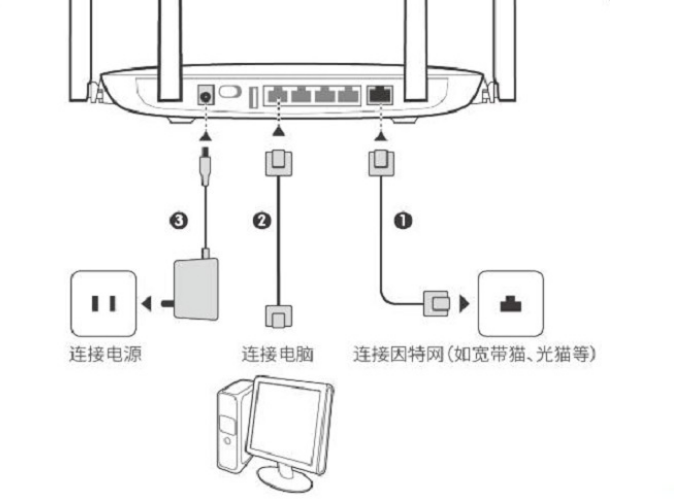 ❸
❷
❶

连接电源

连接电脑

连接因特网(如宽带猫、光猫等)