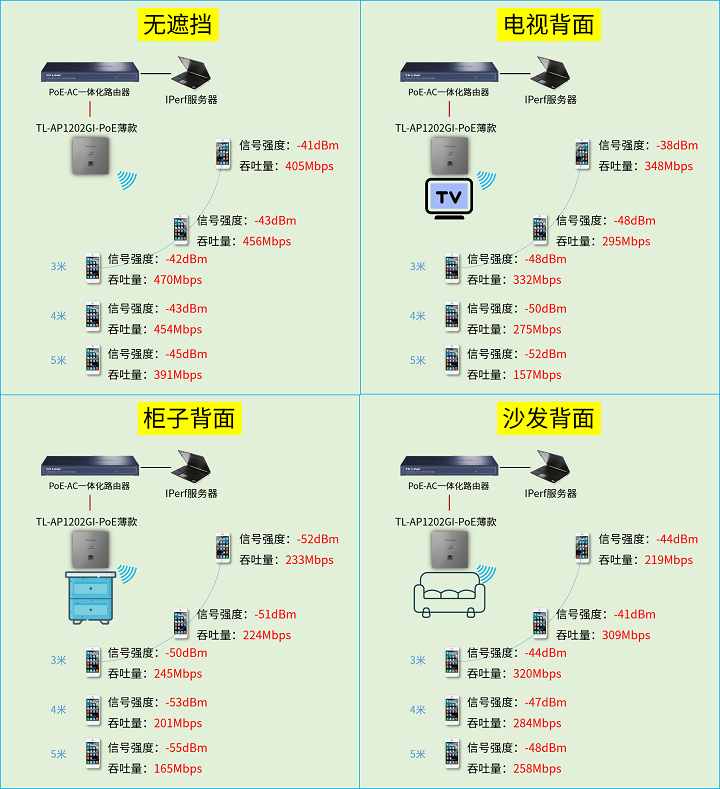 无遮挡

PoE-AC一体化路由器
IPerf服务器
TL-AP1202GI-PoE薄款

信号强度：-41dBm
吞吐量：405Mbps

信号强度：-43dBm
吞吐量：456Mbps

3米
信号强度：-42dBm
吞吐量：470Mbps

4米
信号强度：-43dBm
吞吐量：454Mbps

5米
信号强度：-45dBm
吞吐量：391Mbps

电视背面

PoE-AC一体化路由器
IPerf服务器
TL-AP1202GI-PoE薄款
TV

信号强度：-38dBm
吞吐量：348Mbps

信号强度：-48dBm
吞吐量：295Mbps

3米
信号强度：-48dBm
吞吐量：332Mbps

4米
信号强度：-50dBm
吞吐量：275Mbps

5米
信号强度：-52dBm
吞吐量：157Mbps

柜子背面

PoE-AC一体化路由器
IPerf服务器
TL-AP1202GI-PoE薄款

信号强度：-52dBm
吞吐量：233Mbps

信号强度：-51dBm
吞吐量：224Mbps

3米
信号强度：-50dBm
吞吐量：245Mbps

4米
信号强度：-53dBm
吞吐量：201Mbps

5米
信号强度：-55dBm
吞吐量：165Mbps

沙发背面

PoE-AC一体化路由器
IPerf服务器
TL-AP1202GI-PoE薄款

信号强度：-44dBm
吞吐量：219Mbps

信号强度：-41dBm
吞吐量：309Mbps

3米
信号强度：-44dBm
吞吐量：320Mbps

4米
信号强度：-47dBm
吞吐量：284Mbps

5米
信号强度：-48dBm
吞吐量：258Mbps