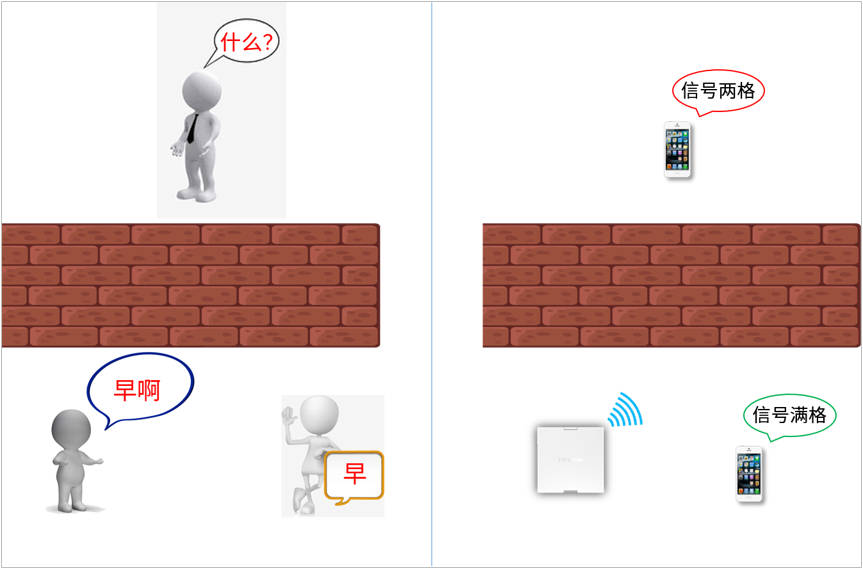 什么?

早啊

早

信号两格

信号满格