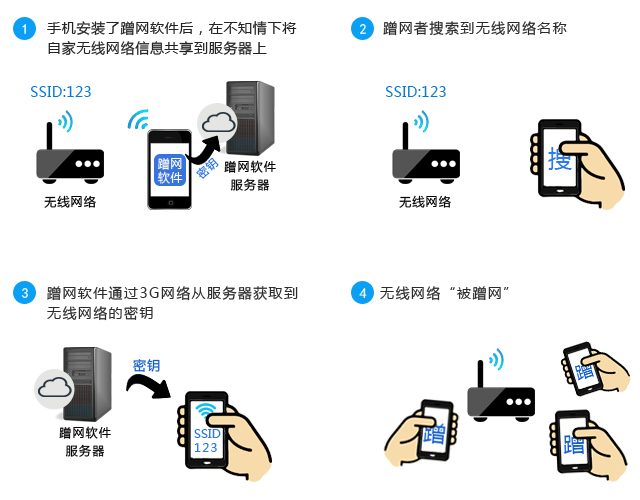 1 手机安装了蹭网软件后，在不知情下将自家无线网络信息共享到服务器上

SSID:123

无线网络

蹭网软件

密钥

蹭网软件服务器

2 蹭网者搜索到无线网络名称

SSID:123

无线网络

搜

3 蹭网软件通过3G网络从服务器获取到无线网络的密钥

蹭网软件服务器

密钥

SSID 123

4 无线网络“被蹭网”

蹭

蹭

蹭